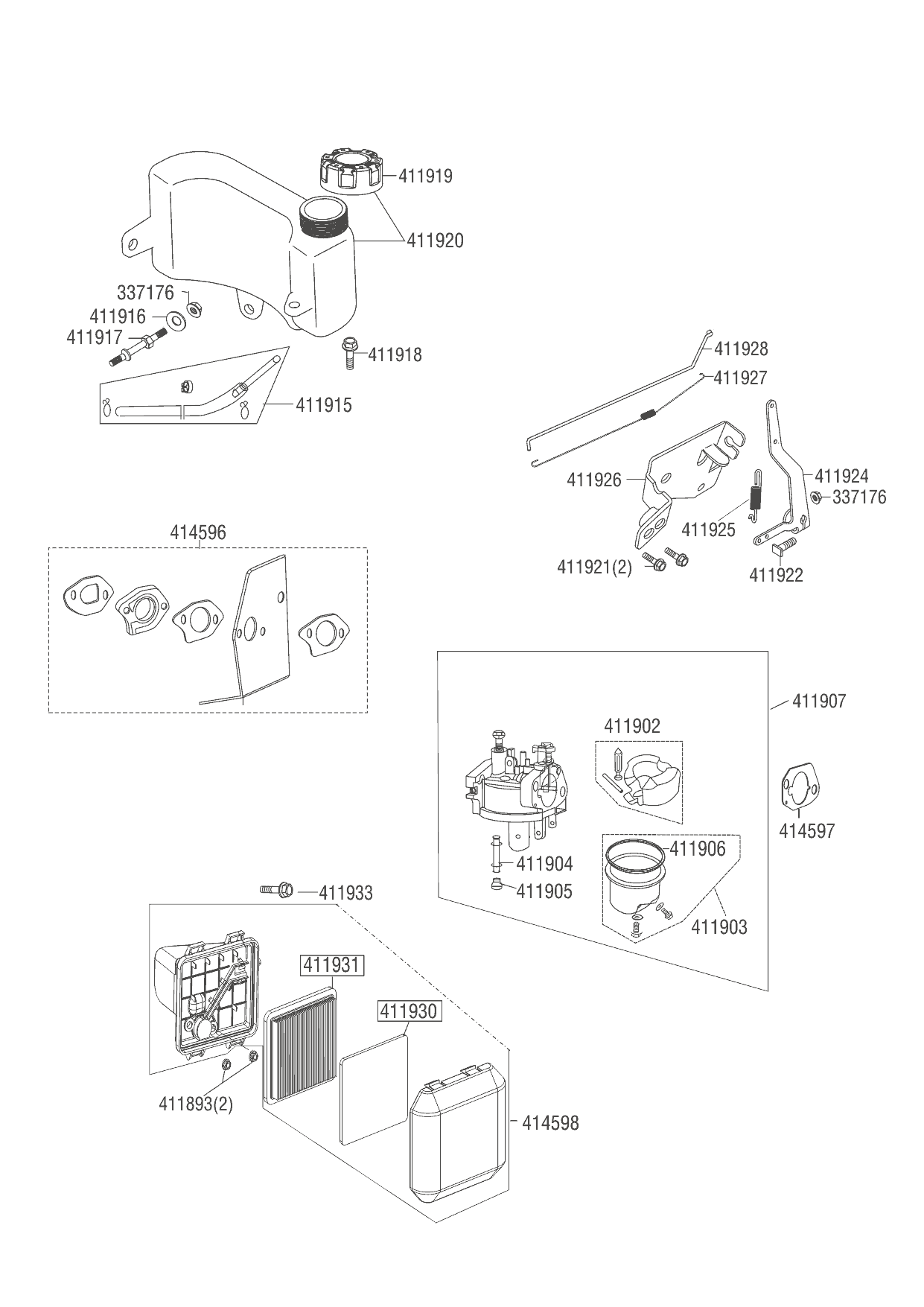 411919

411920

337176

411916

411917

411918

411915

411928

411927

411926

411924

337176

411925

411921(2)

411922

414596

411907

411902

414597

411906

411904

411905

411903

411933

411931

411930

411893(2)

414598