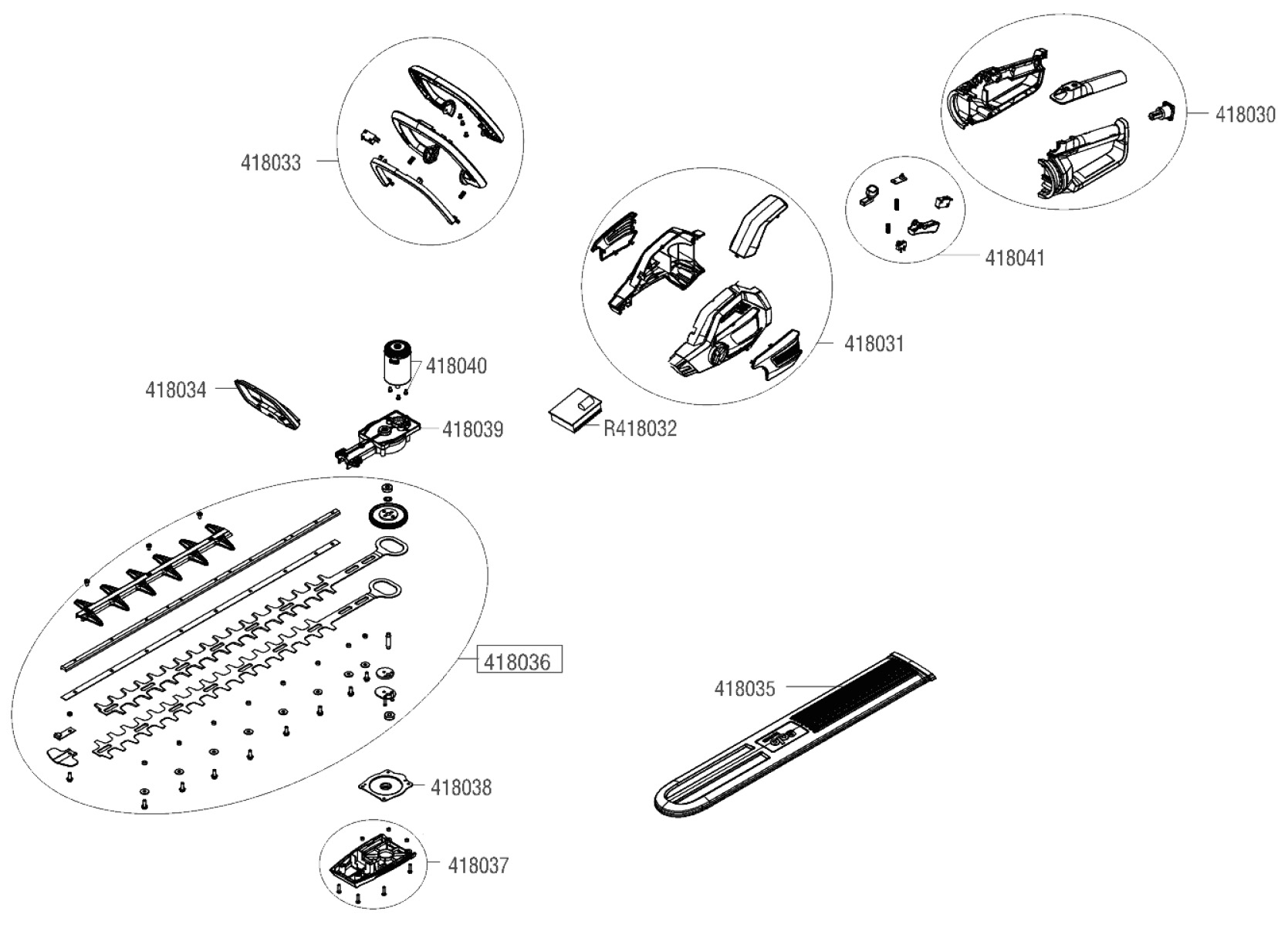 418033

418030

418041

418031

418040

418034

418039

R418032

418036

418035

418038

418037