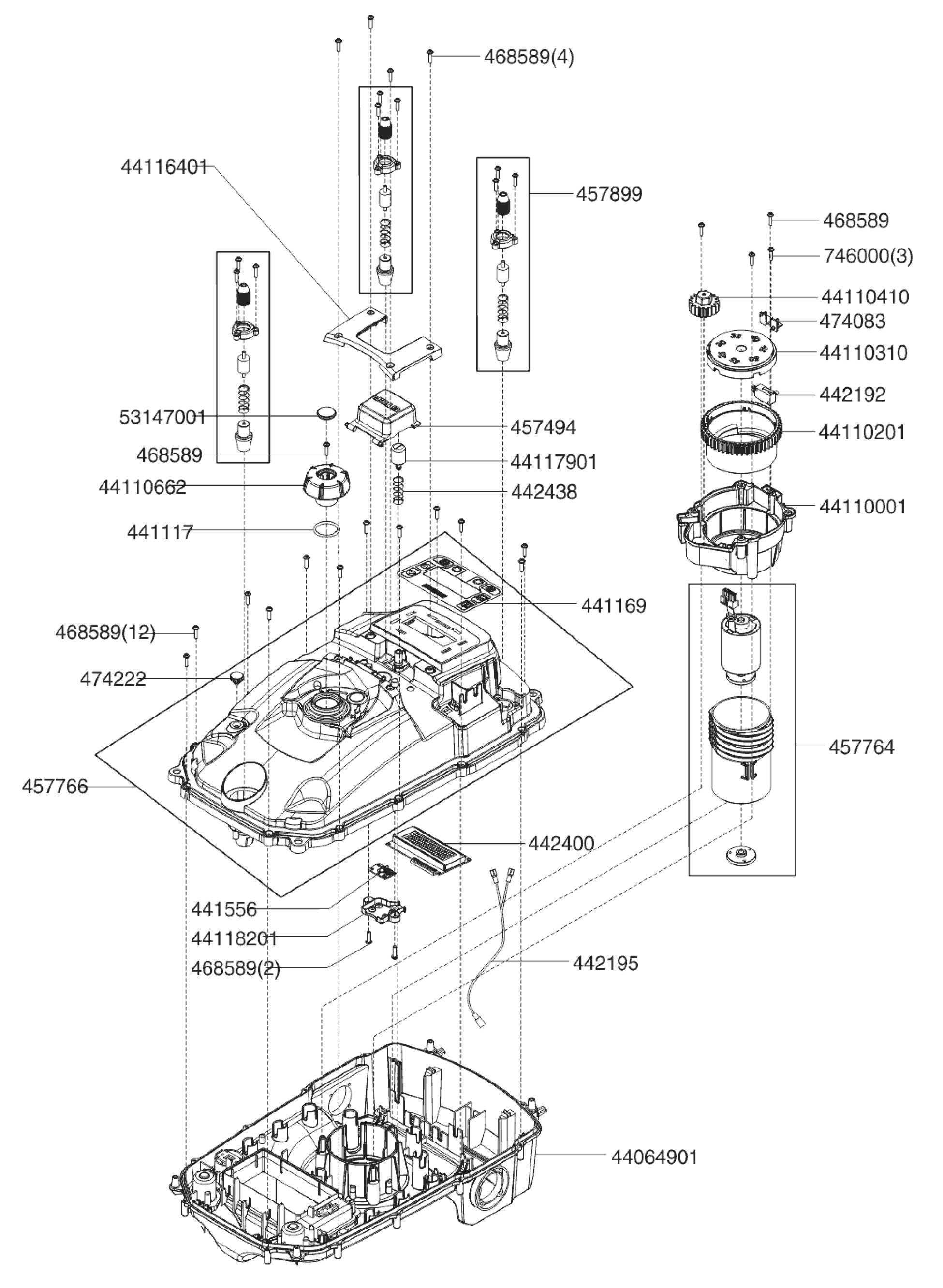 468589(4)

44116401

457899

468589

746000(3)

44110410

474083

44110310

442192

53147001

457494

44110201

468589

44117901

44110662

442438

44110001

441117

441169

468589(12)

474222

457764

457766

442400

441556

44118201

468589(2)

442195

44064901