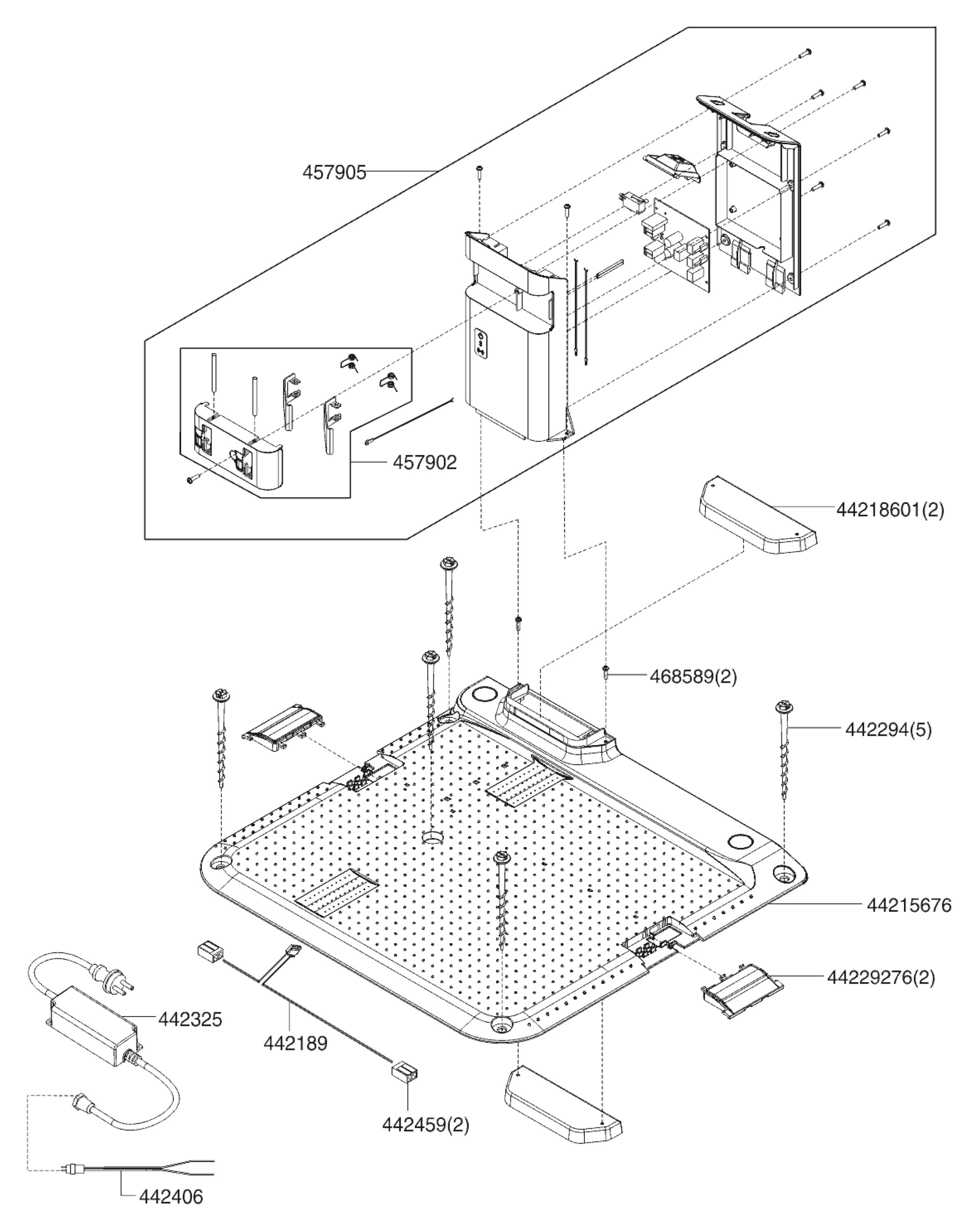 457905

457902

44218601(2)

468589(2)

442294(5)

44215676

44229276(2)

442325

442189

442459(2)

442406