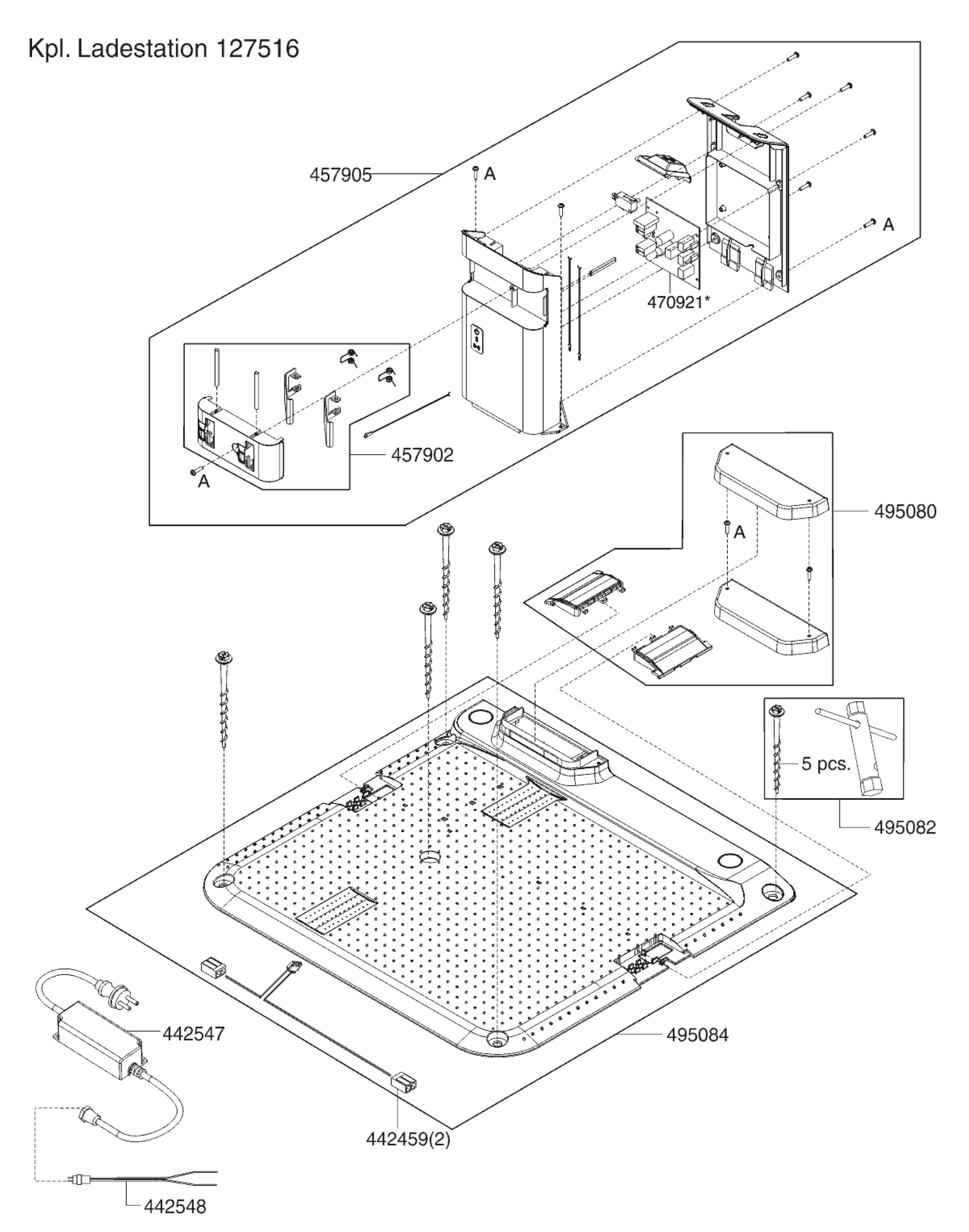 Kpl. Ladestation 127516

457905

A

A

470921*

457902

A

495080

A

5 pcs.

495082

442547

495084

442459(2)

442548