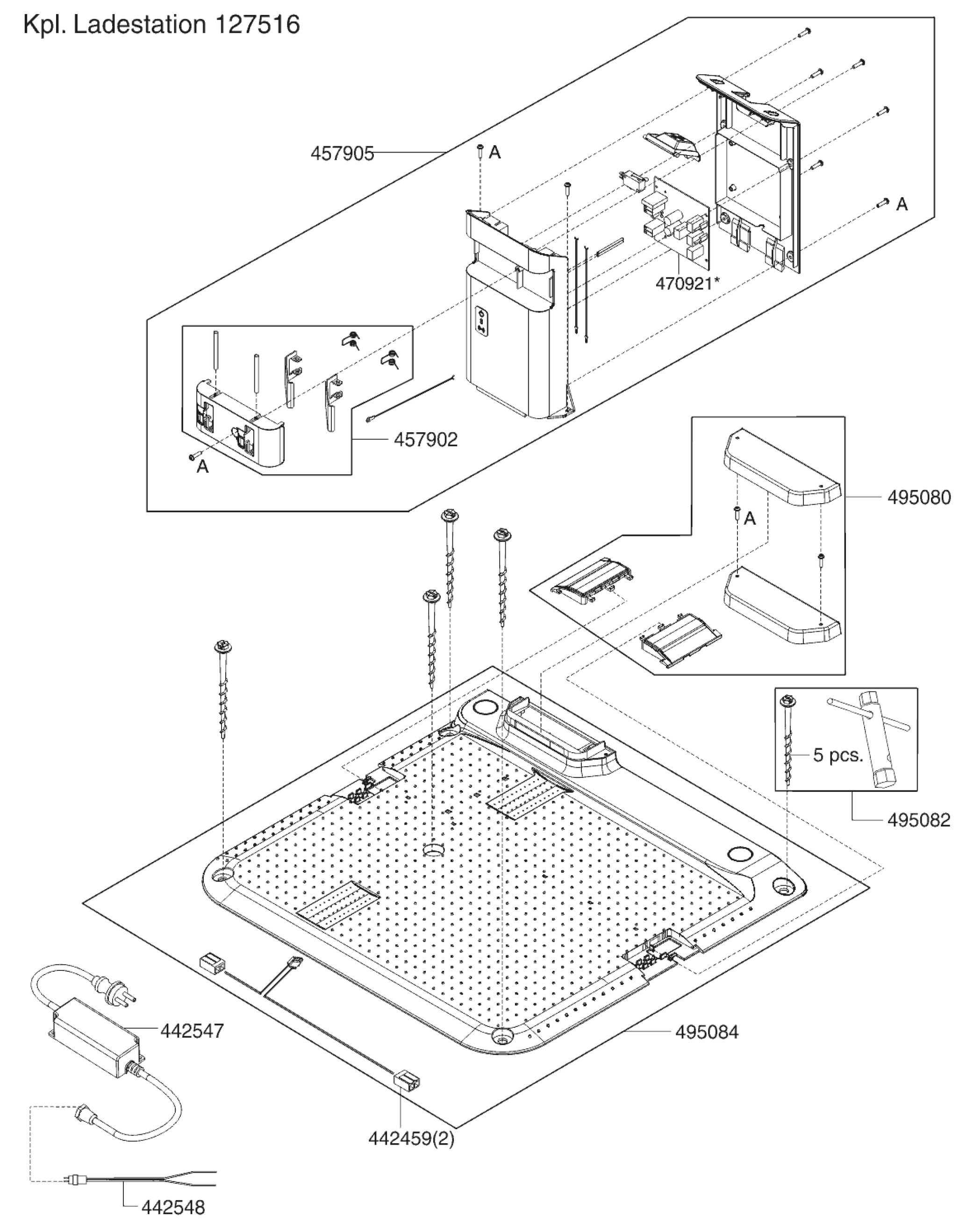 Kpl. Ladestation 127516

457905
A
A
470921*
457902
A
495080
A
5 pcs.
495082
442547
495084
442459(2)
442548