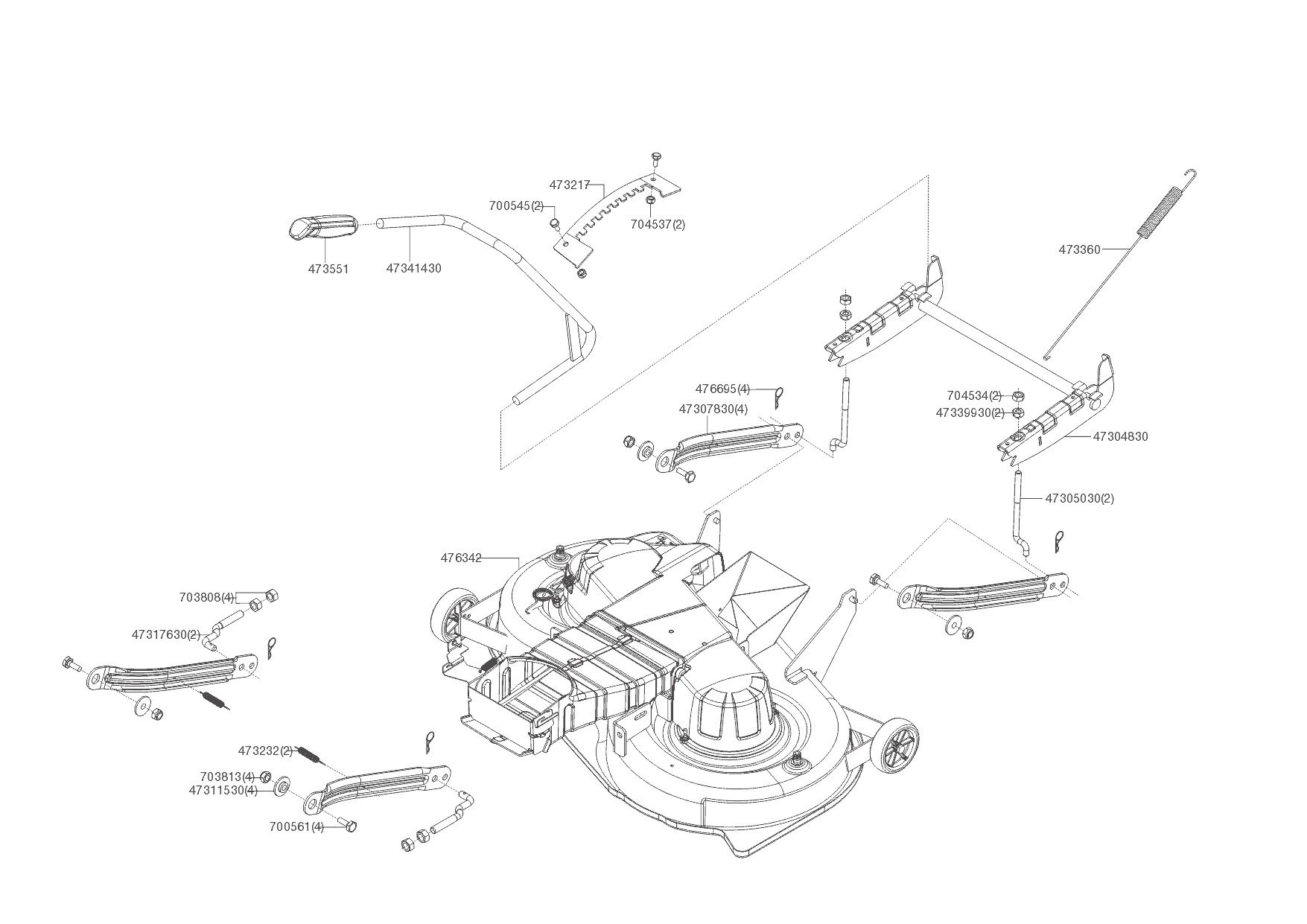 473217
700545(2)
704537(2)
473551
47341430
473360
476695(4)
47307830(4)
704534(2)
47339930(2)
47304830
47305030(2)
476342
703808(4)
47317630(2)
473232(2)
703813(4)
47311530(4)
700561(4)