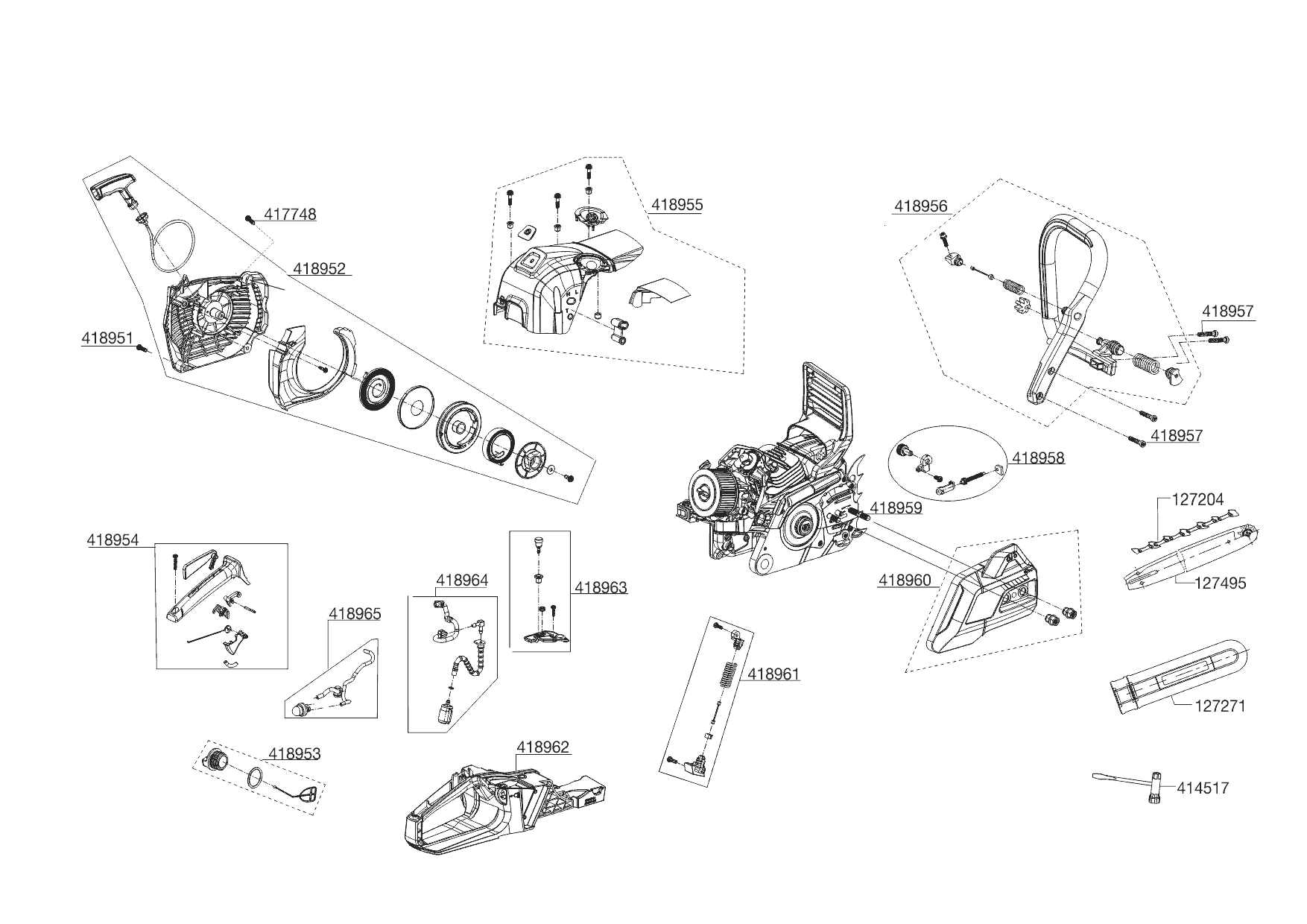 417748
418952
418951
418955
418956
418957
418957
418958
418959
127204
127495
418960
418954
418964
418963
418965
418961
127271
418953
418962
414517