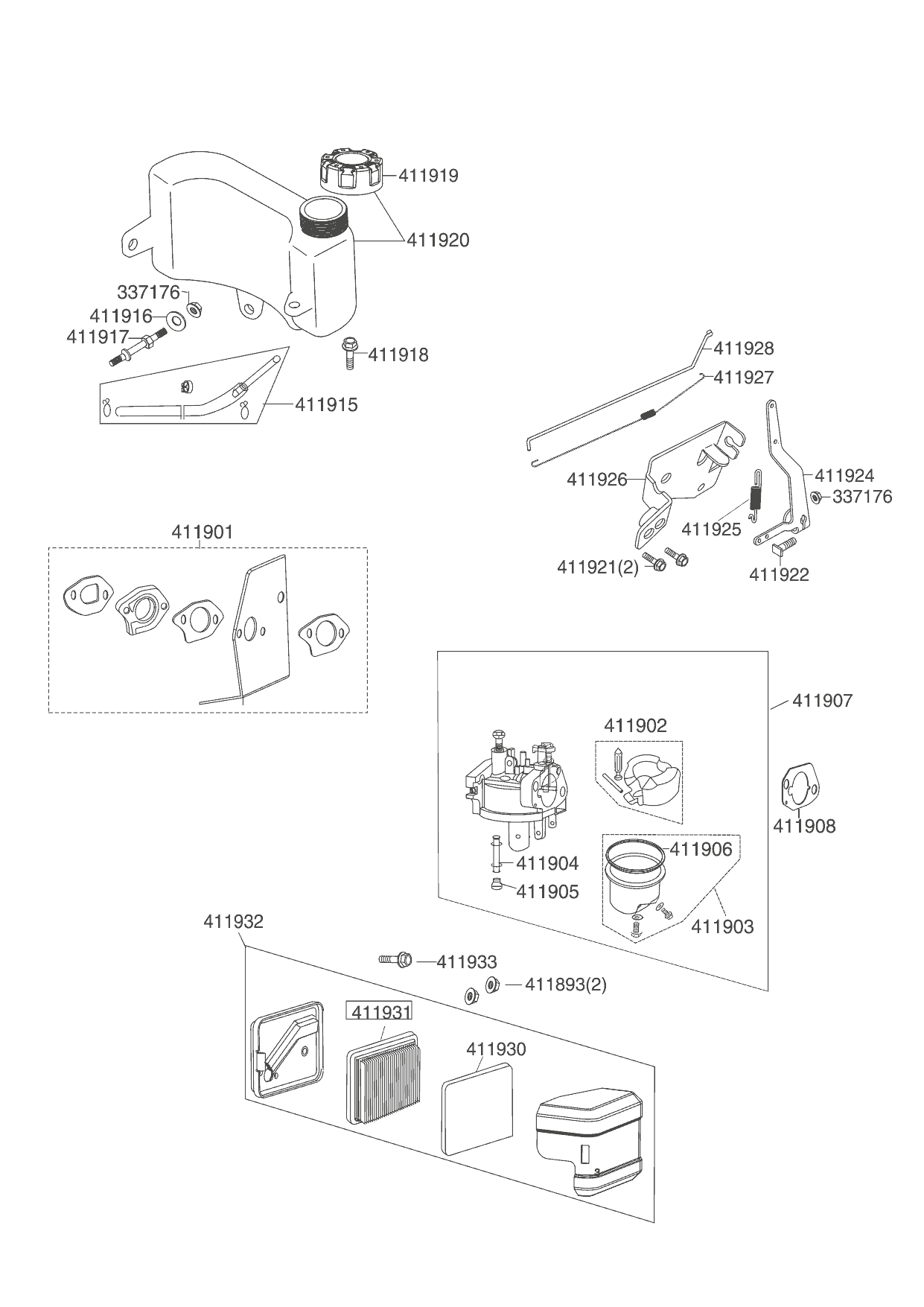 411919
411920
337176
411916
411917
411918
411915
411928
411927
411926
411924
337176
411925
411921(2)
411922
411901
411907
411902
411908
411906
411904
411905
411903
411932
411933
411893(2)
411931
411930