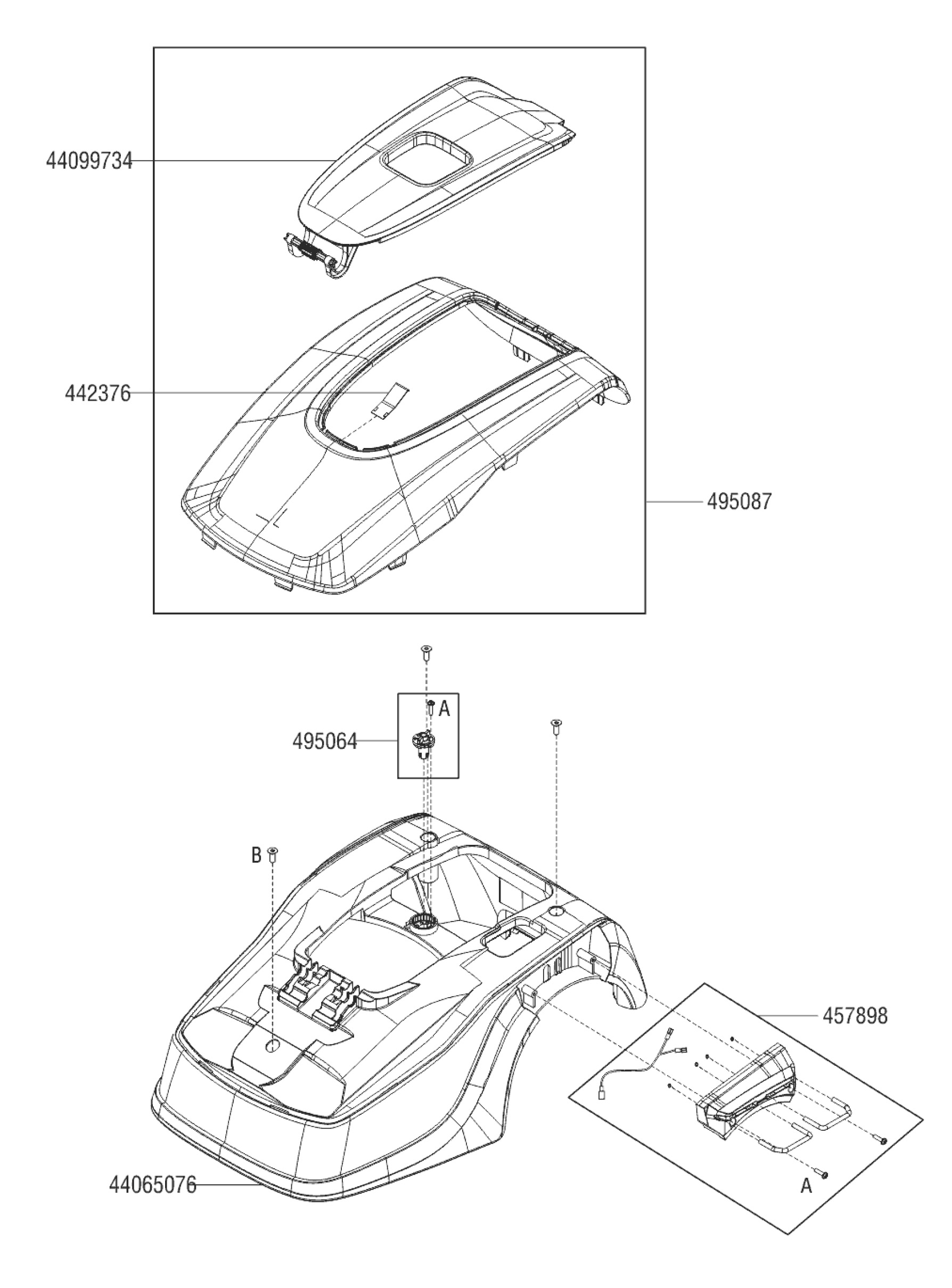 44099734

442376

495087

A

495064

B

457898

44065076

A