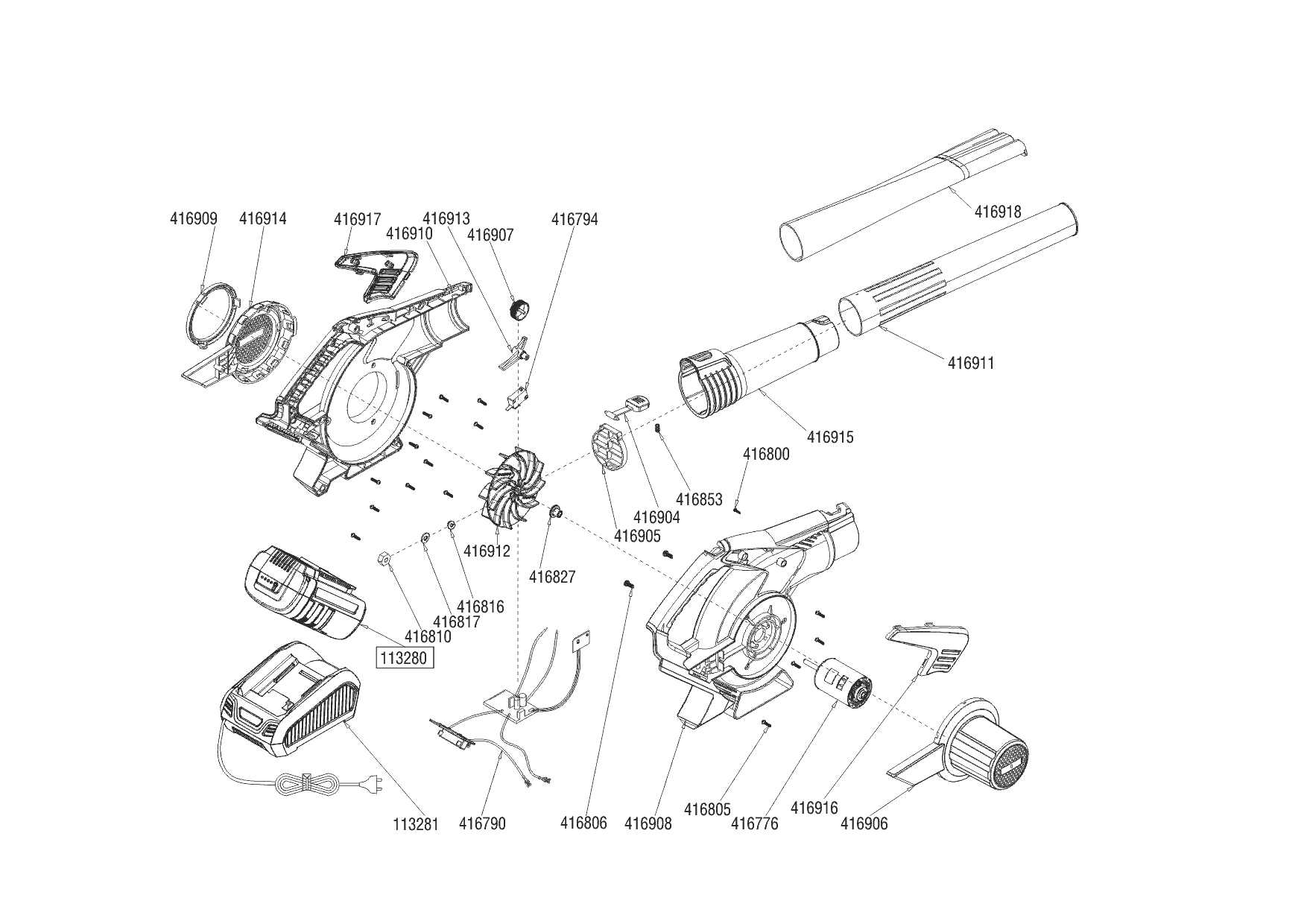 416909
416914
416917
416913
416910
416907
416794
416918
416911
416915
416800
416853
416904
416905
416912
416827
416816
416817
416810
113280
113281
416790
416806
416908
416805
416776
416916
416906