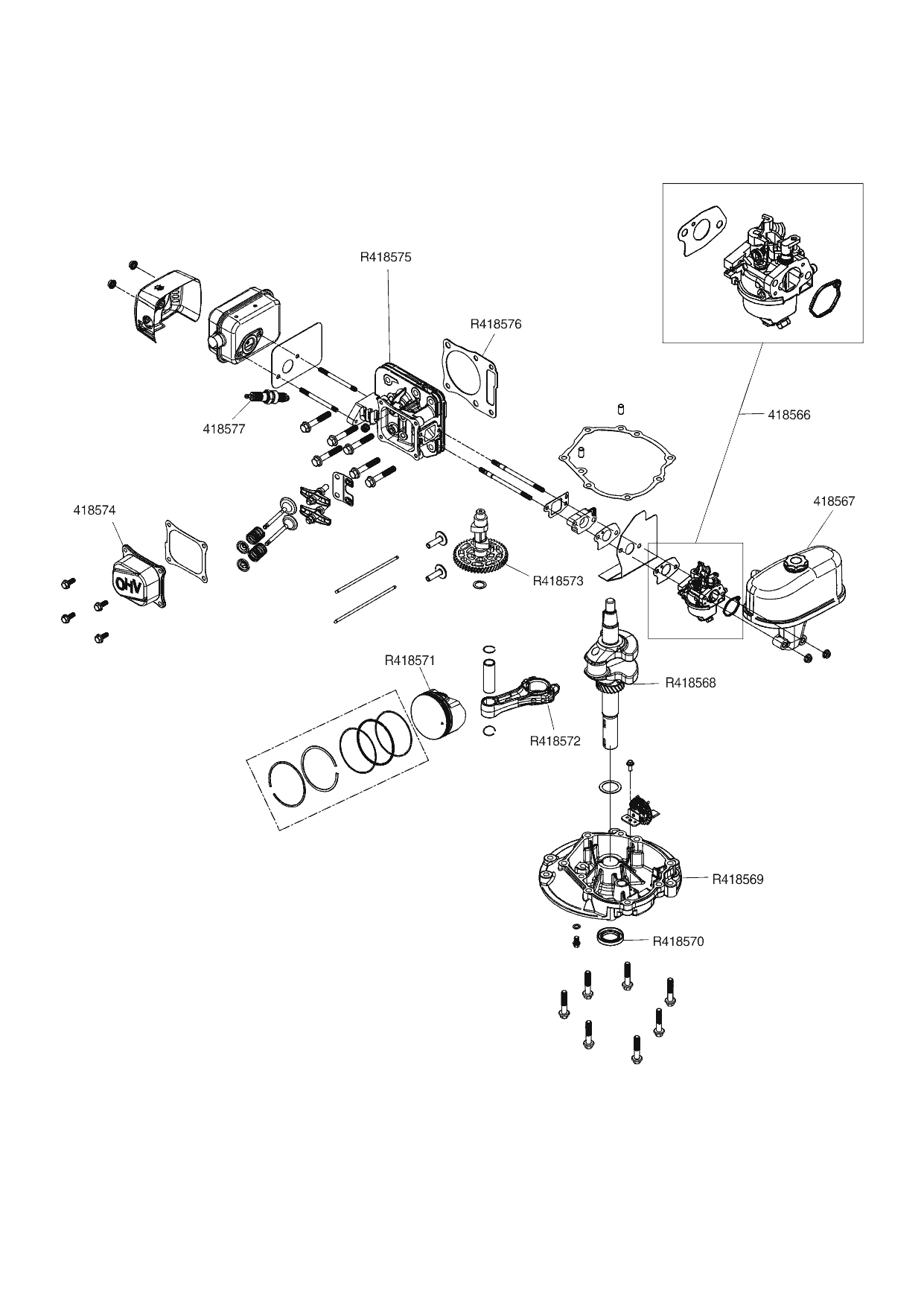 R418575

R418576

418577

418566

418574

418567

OHV

R418573

R418571

R418568

R418572

R418569

R418570