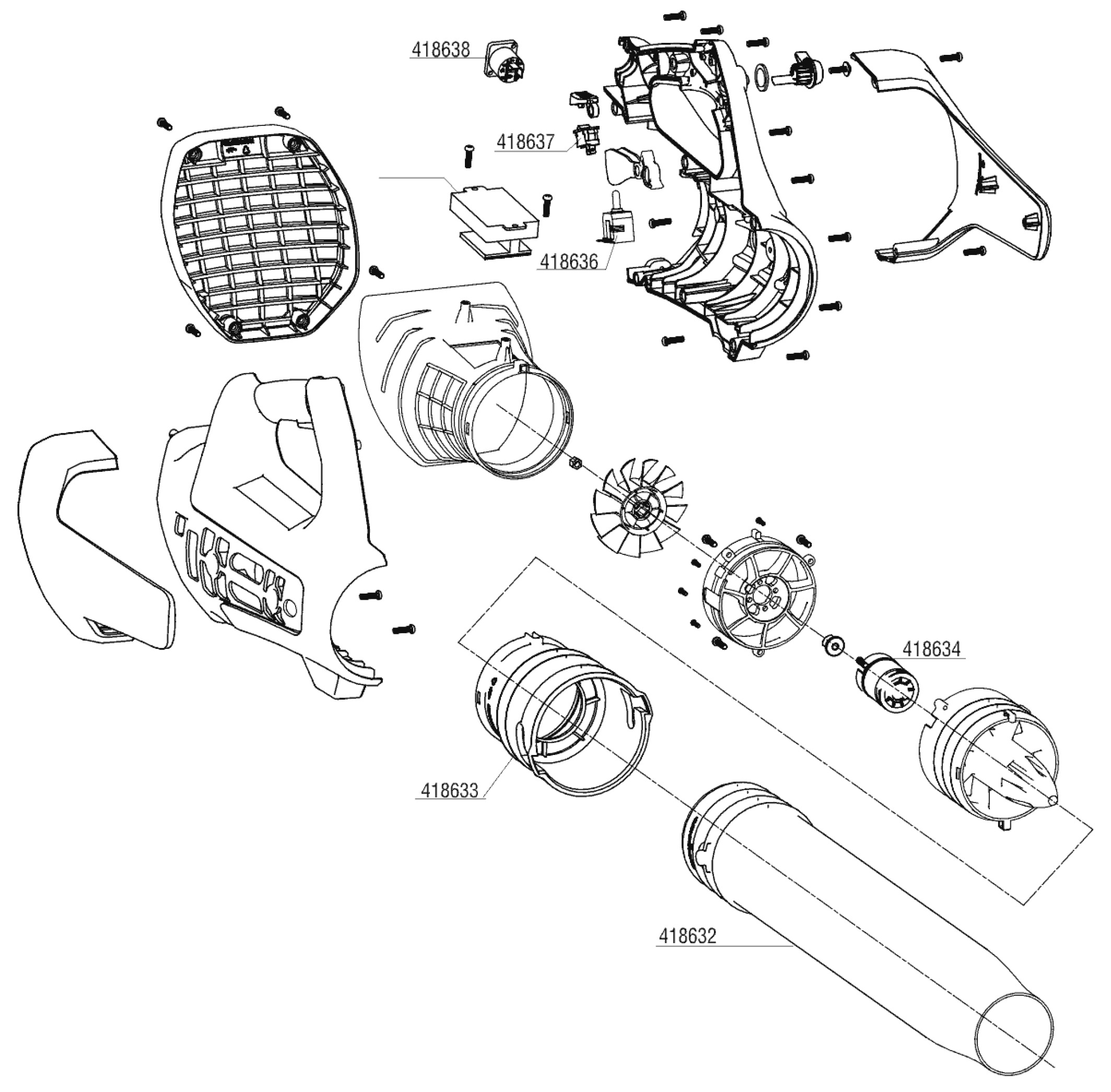 418638

418637

418636

418634

418633

418632