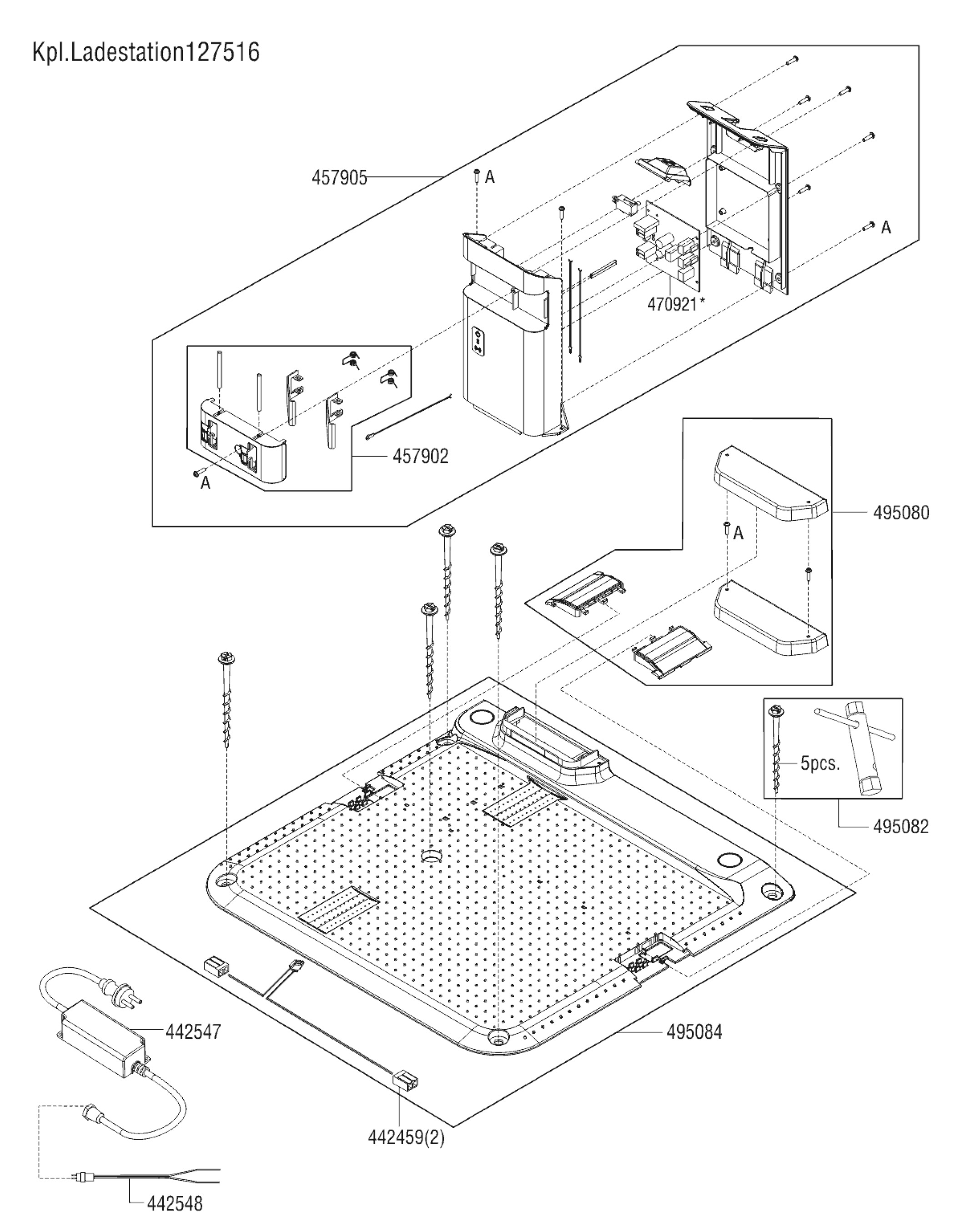 Kpl.Ladestation127516

457905

A

A

470921*

457902

A

495080

A

5pcs.

495082

442547

495084

442459(2)

442548