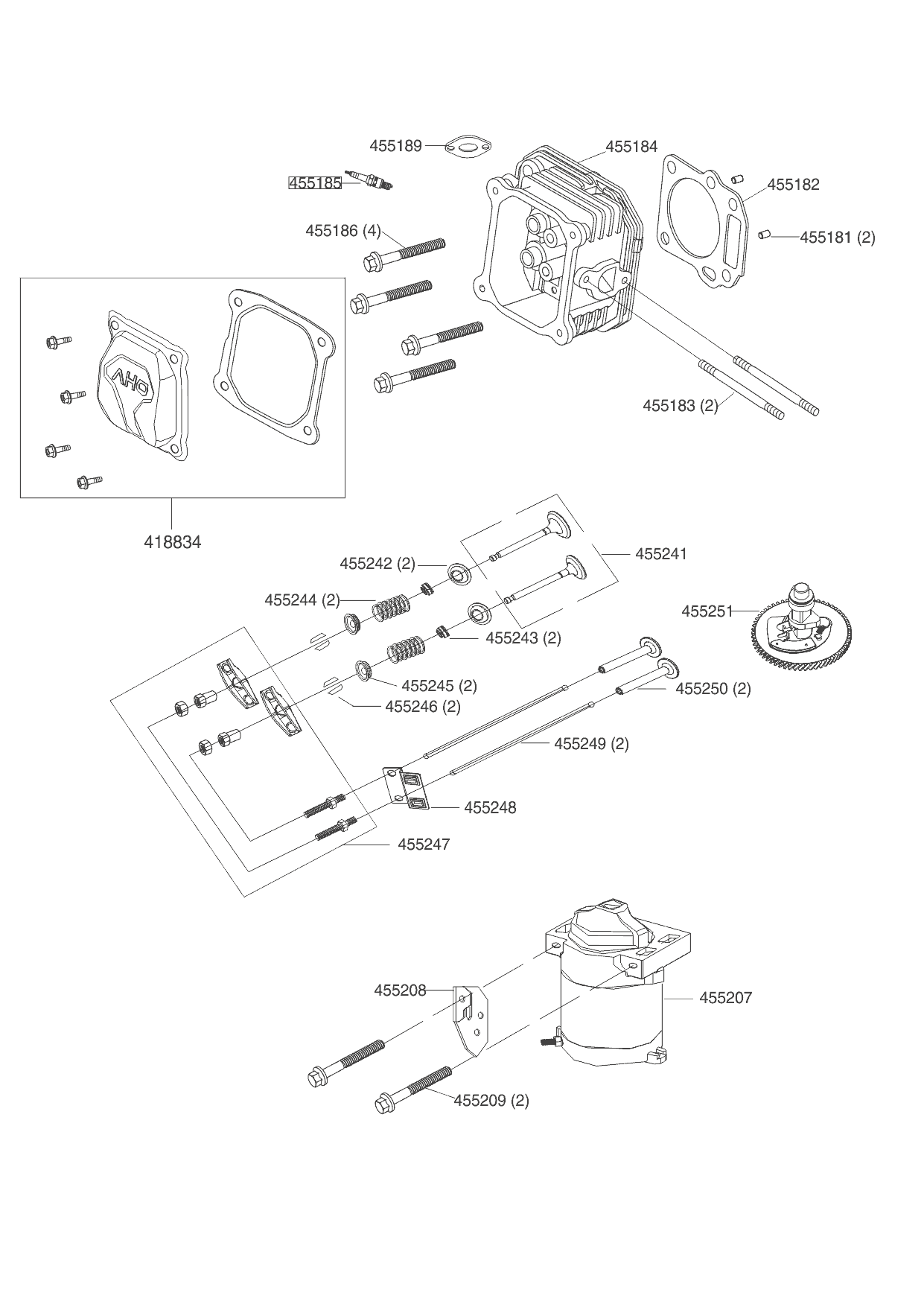 455189
455184
455185
455182
455186 (4)
455181 (2)
AHO
455183 (2)
418834
455242 (2)
455241
455244 (2)
455251
455243 (2)
455245 (2)
455246 (2)
455250 (2)
455249 (2)
455248
455247
455208
455207
455209 (2)