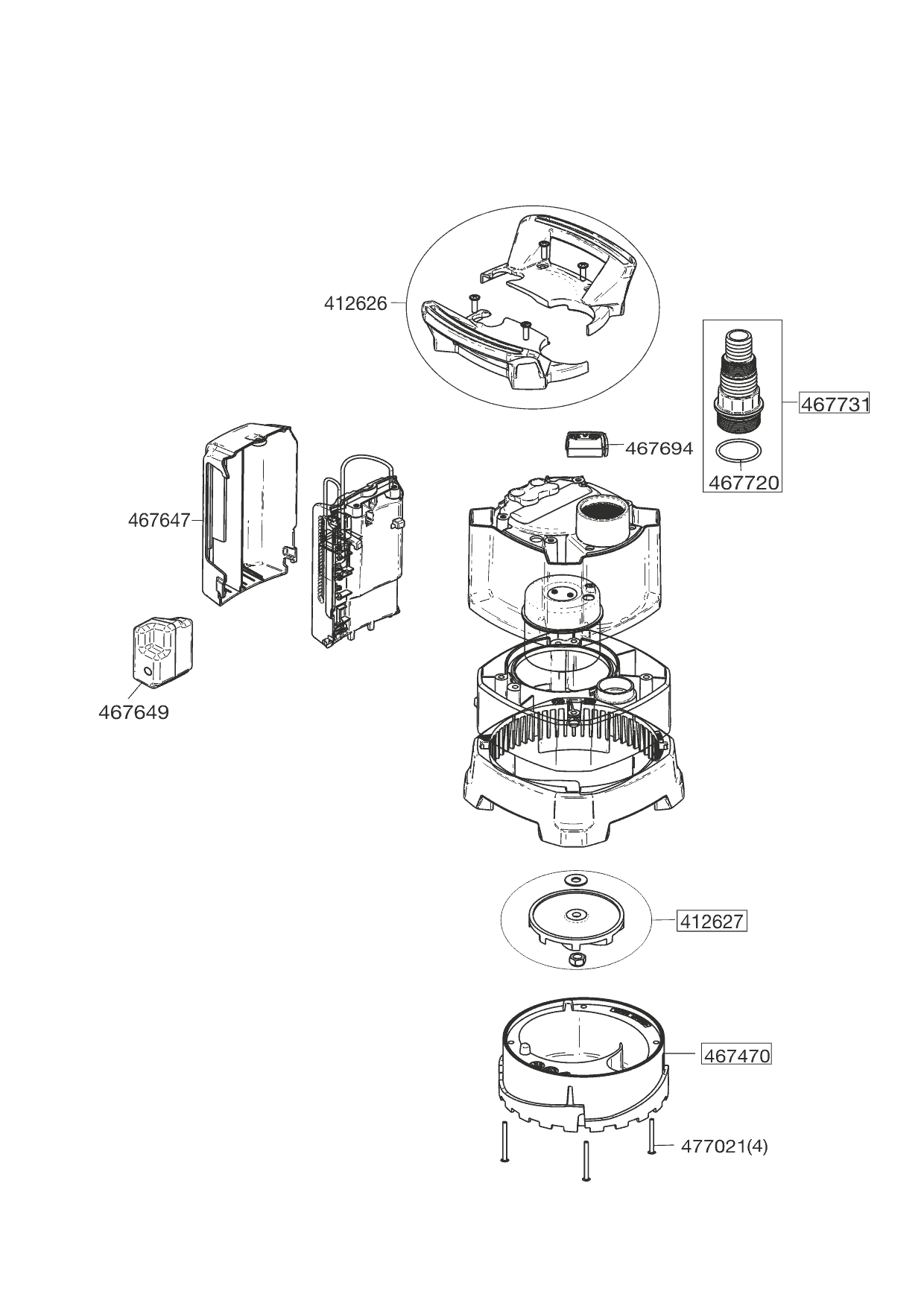 412626

467731

467694

467720

467647

467649

412627

467470

477021(4)