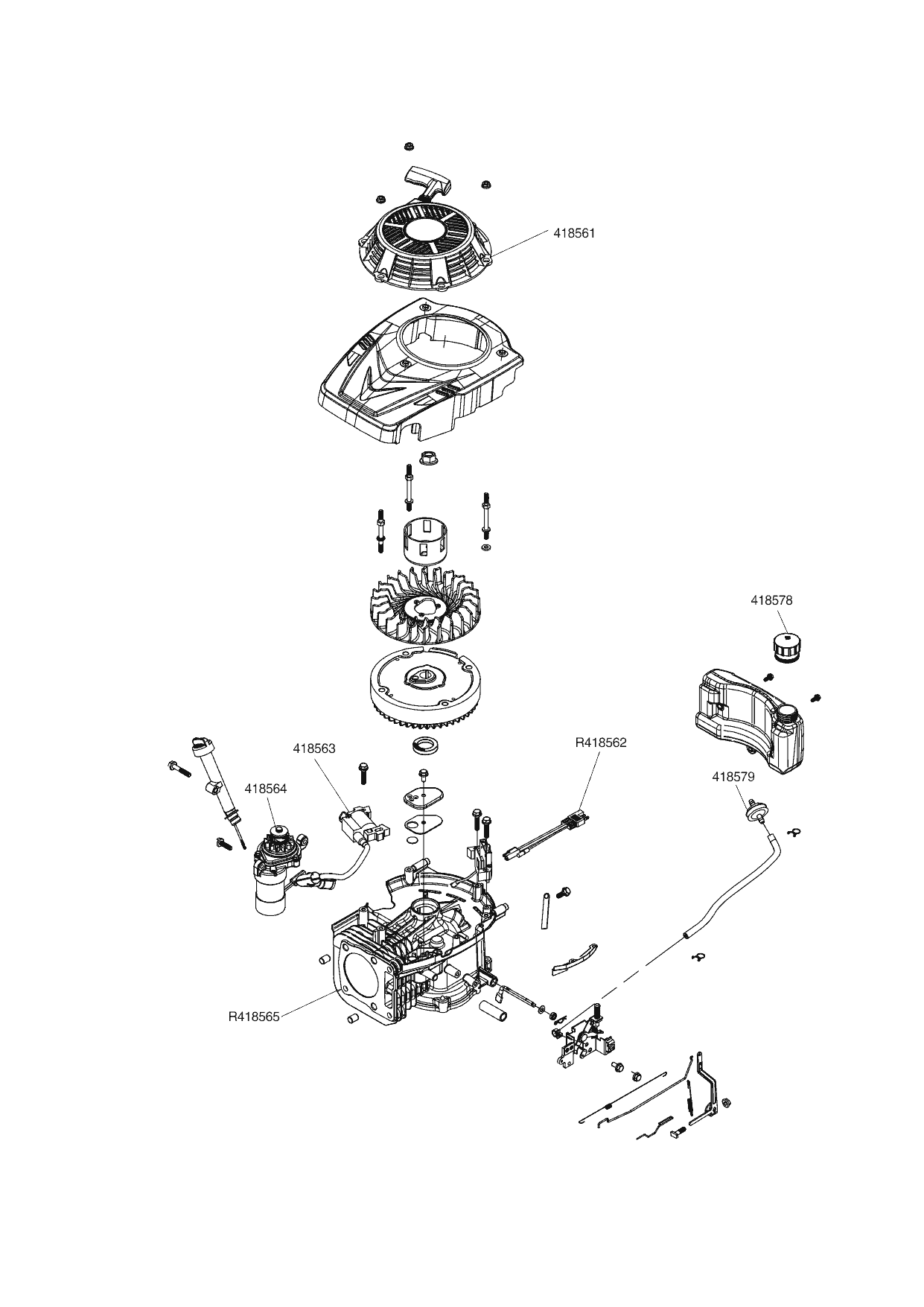 418561

418578

418563

R418562

418564

418579

R418565