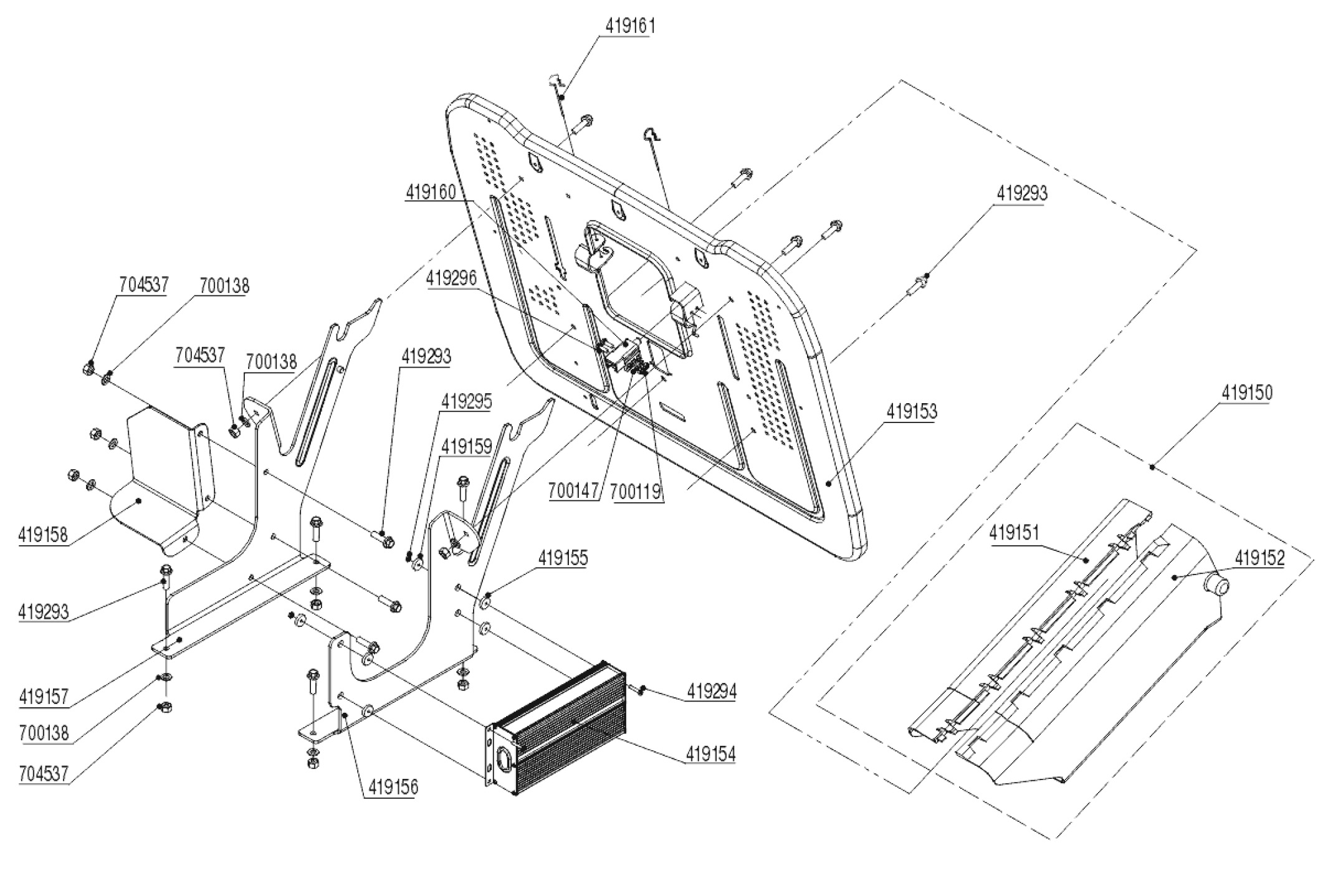 419161

419160

419293

419296

704537

700138

704537

700138

419293

419295

419159

419153

419150

700147

700119

419158

419155

419151

419152

419293

419157

700138

704537

419294

419154

419156