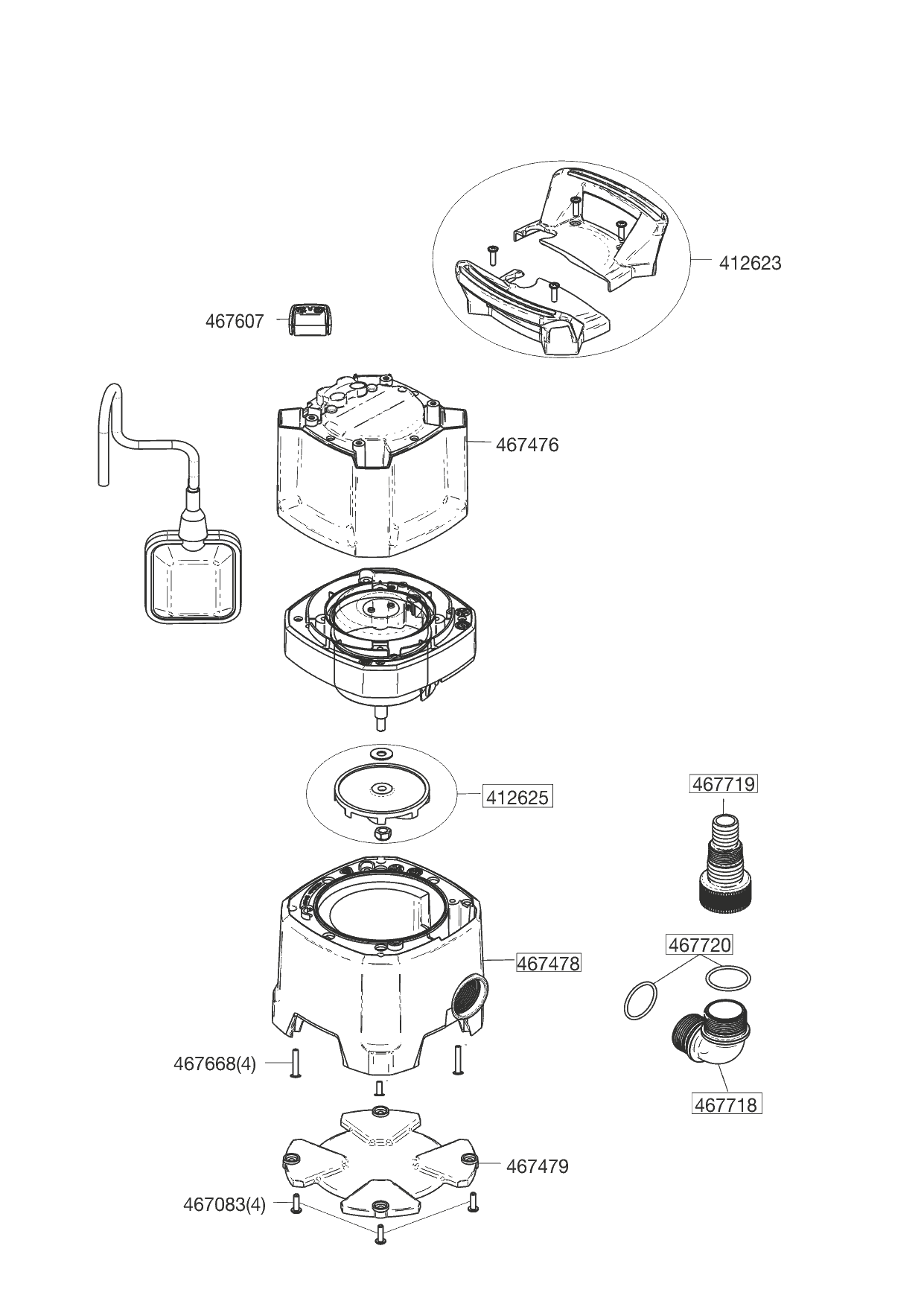 412623

467607

467476

412625

467719

467720

467478

467668(4)

467718

467479

467083(4)