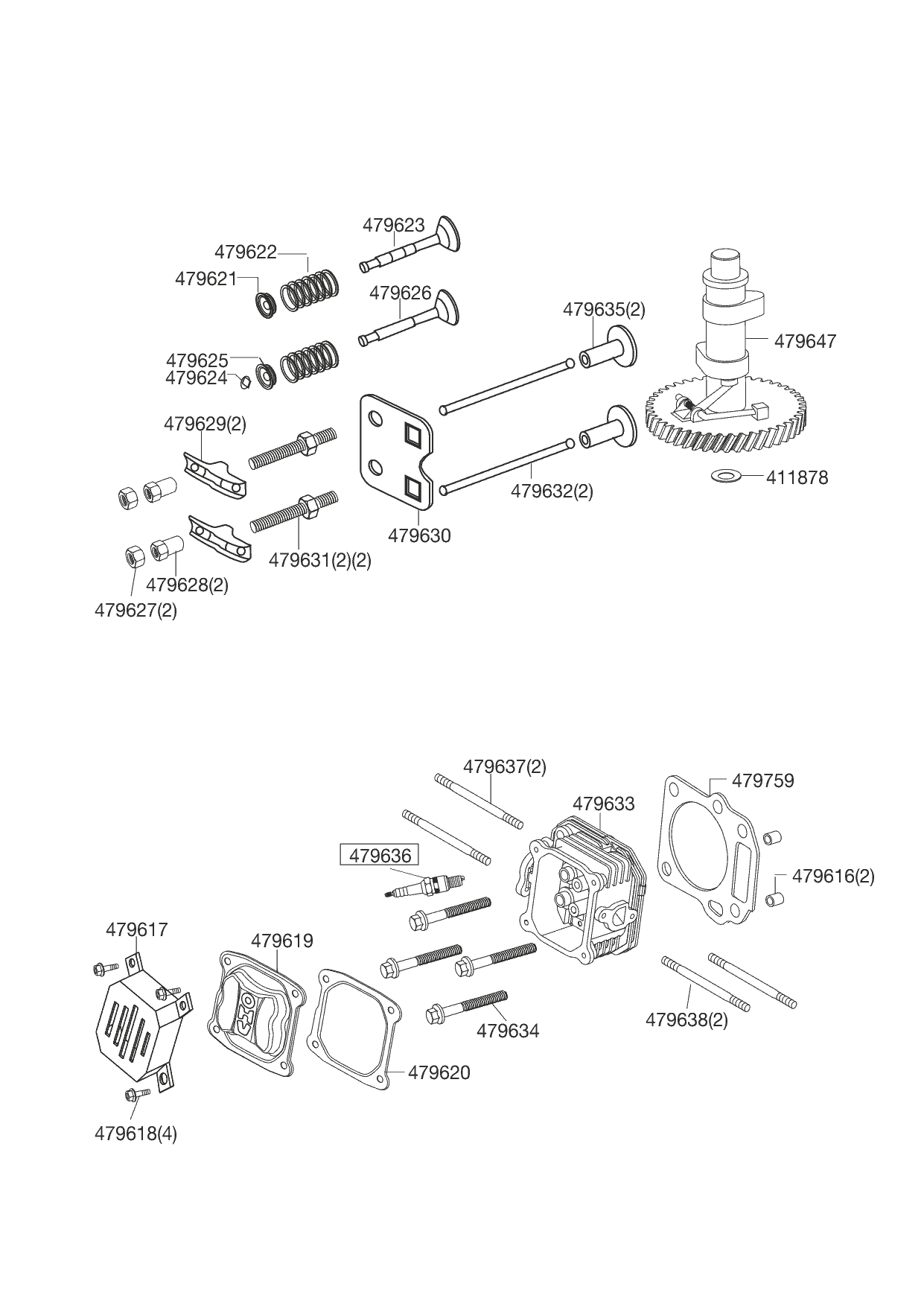 479623
479622
479621
479626
479635(2)
479647
479625
479624
479629(2)
411878
479632(2)
479630
479631(2)(2)
479628(2)
479627(2)

479637(2)
479759
479633
479636
479616(2)
479617
479619
479634
479638(2)
479620
479618(4)