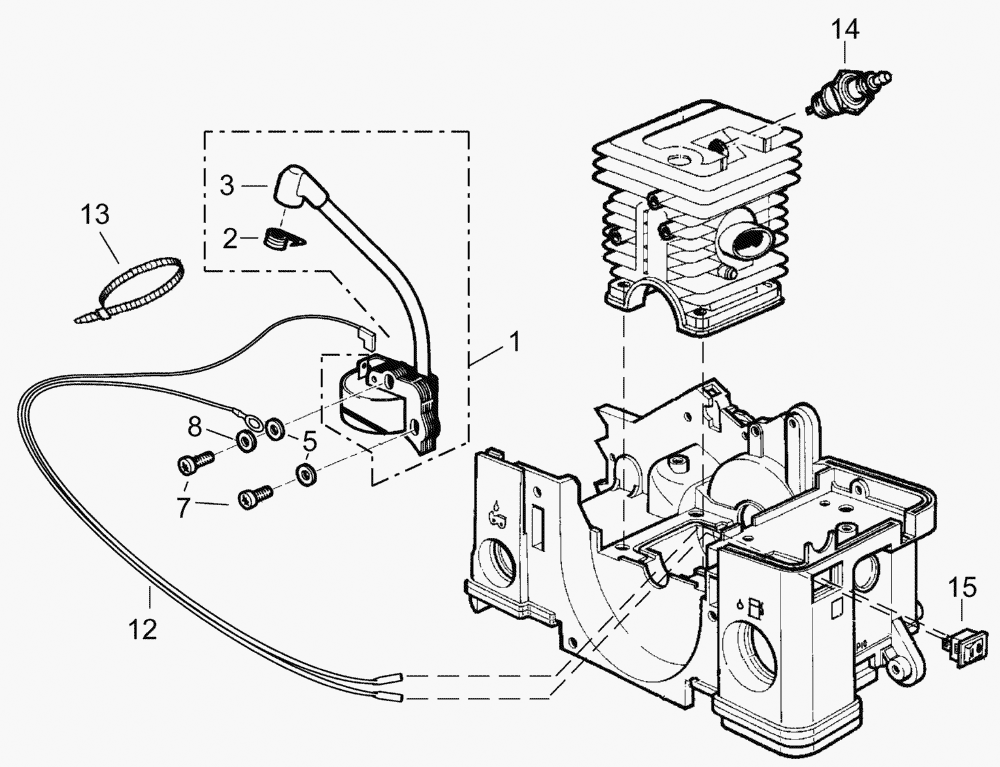 14
3
13
2
1
8
5
7
12
15