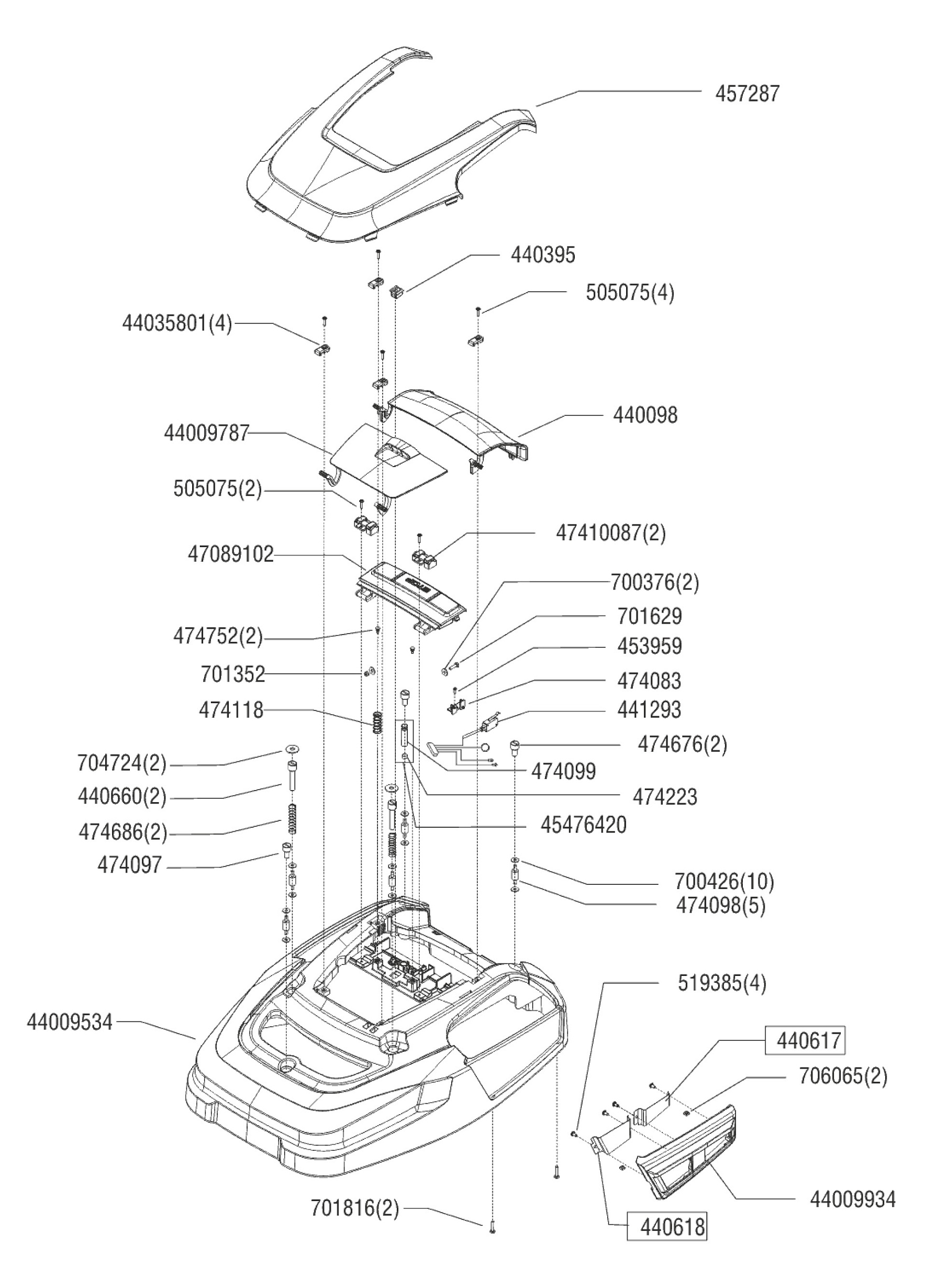 457287
440395
505075(4)
44035801(4)
440098
44009787
505075(2)
47410087(2)
47089102
700376(2)
701629
474752(2)
453959
701352
474083
474118
441293
474676(2)
704724(2)
474099
440660(2)
474223
474686(2)
45476420
474097
700426(10)
474098(5)
519385(4)
44009534
440617
706065(2)
44009934
701816(2)
440618