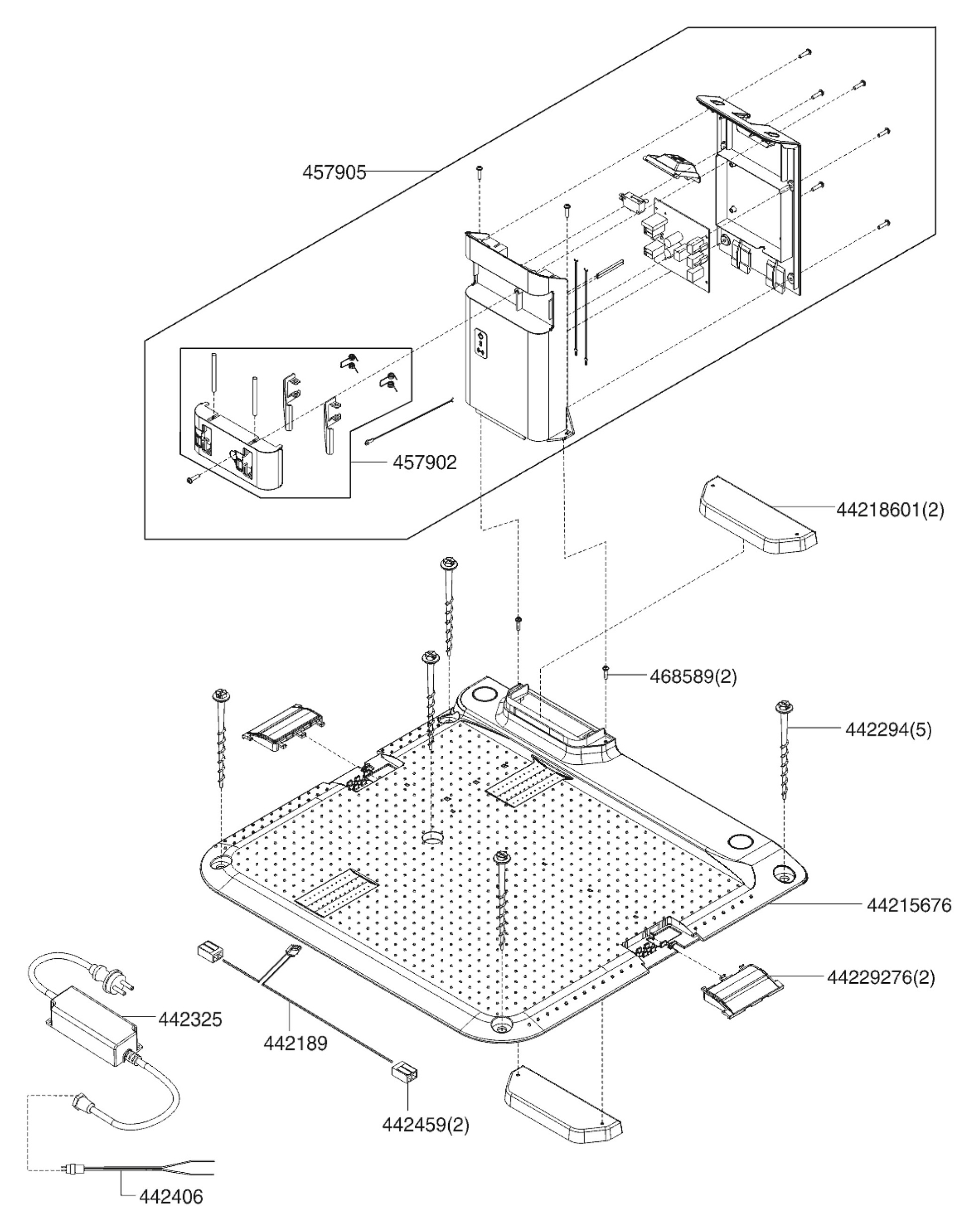 457905

457902

44218601(2)

468589(2)

442294(5)

44215676

44229276(2)

442325

442189

442459(2)

442406