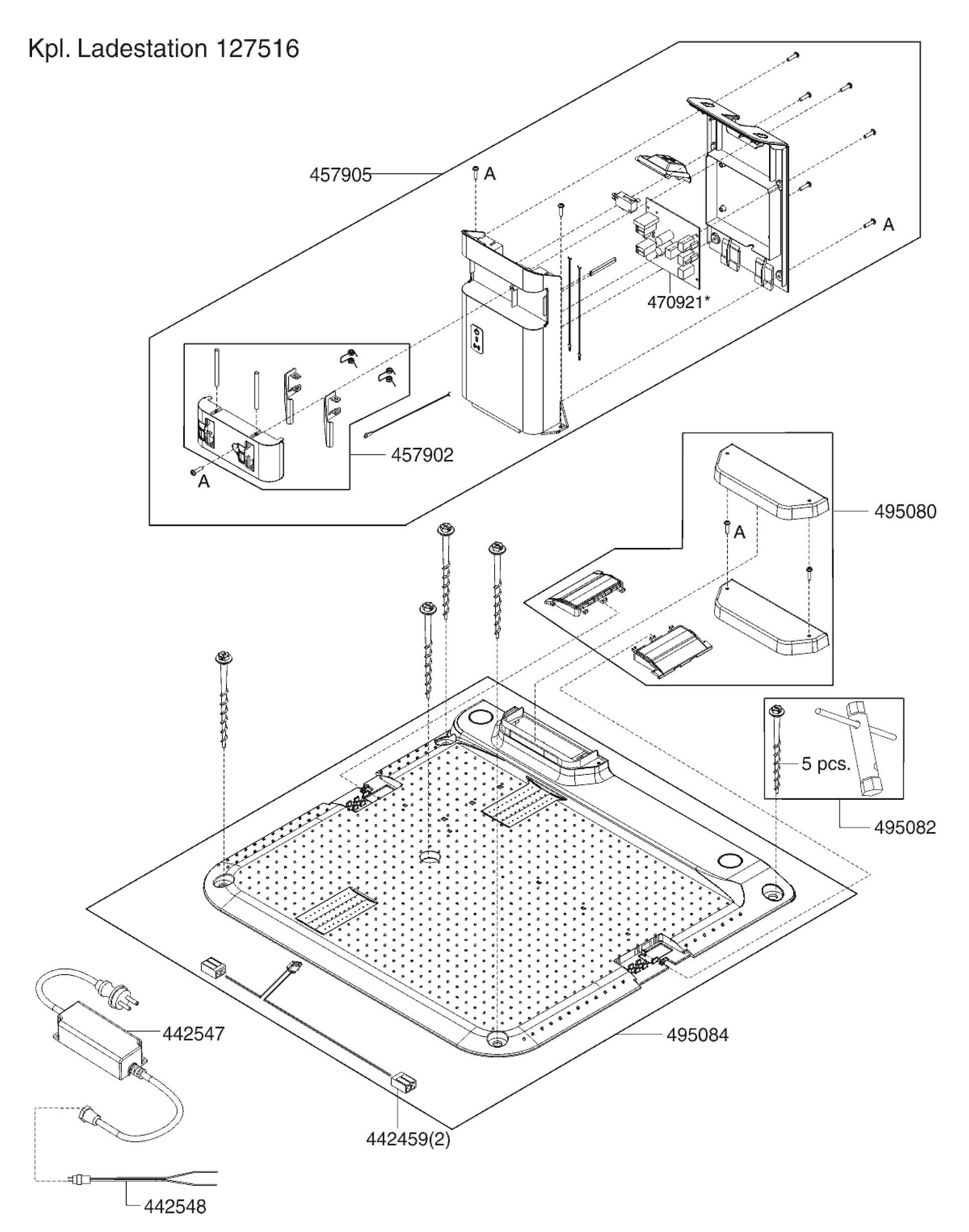 Kpl. Ladestation 127516

457905

A

A

470921*

457902

A

495080

A

5 pcs.

495082

442547

495084

442459(2)

442548