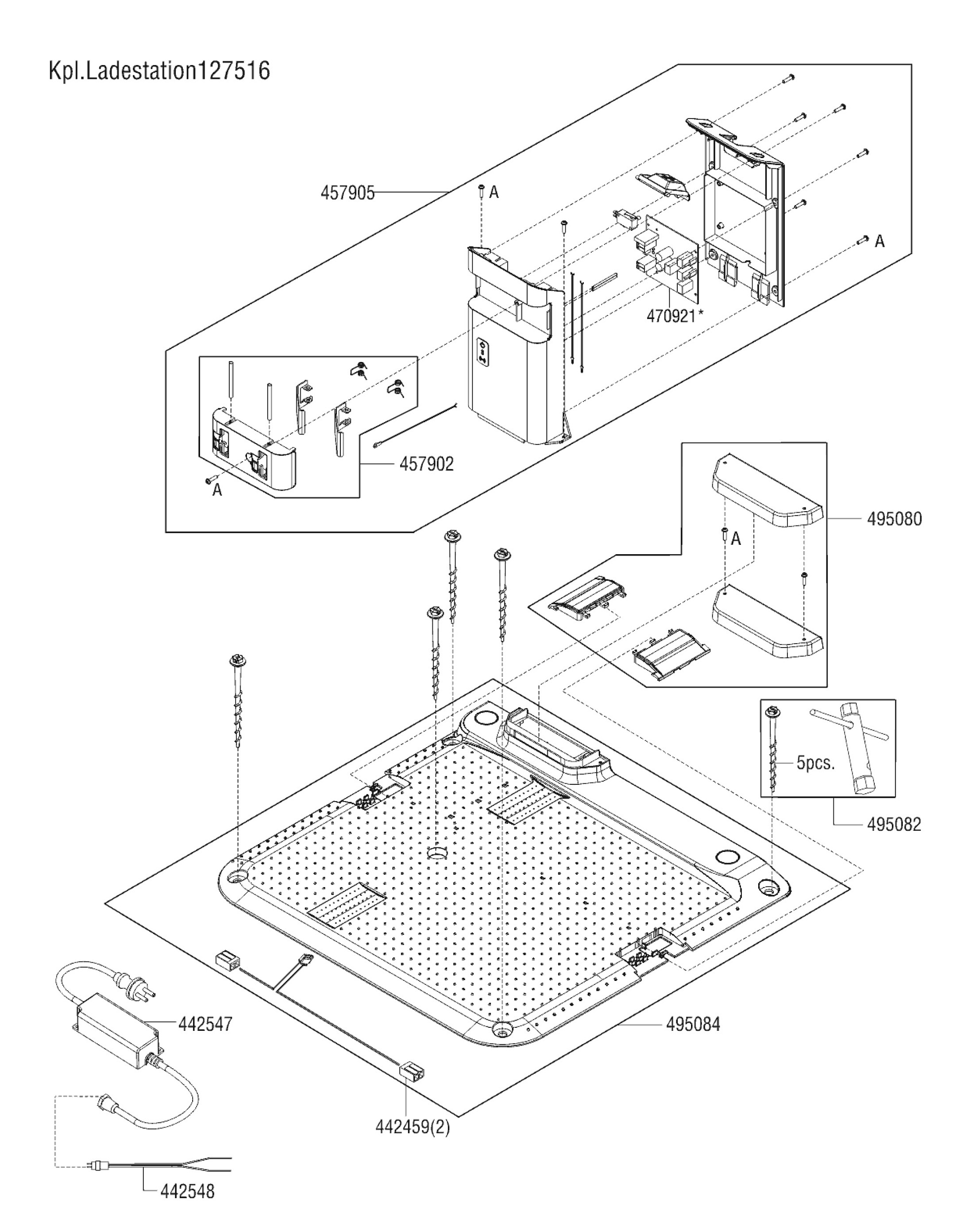 Kpl.Ladestation127516

457905

A

A

470921*

457902

A

495080

A

5pcs.

495082

442547

495084

442459(2)

442548