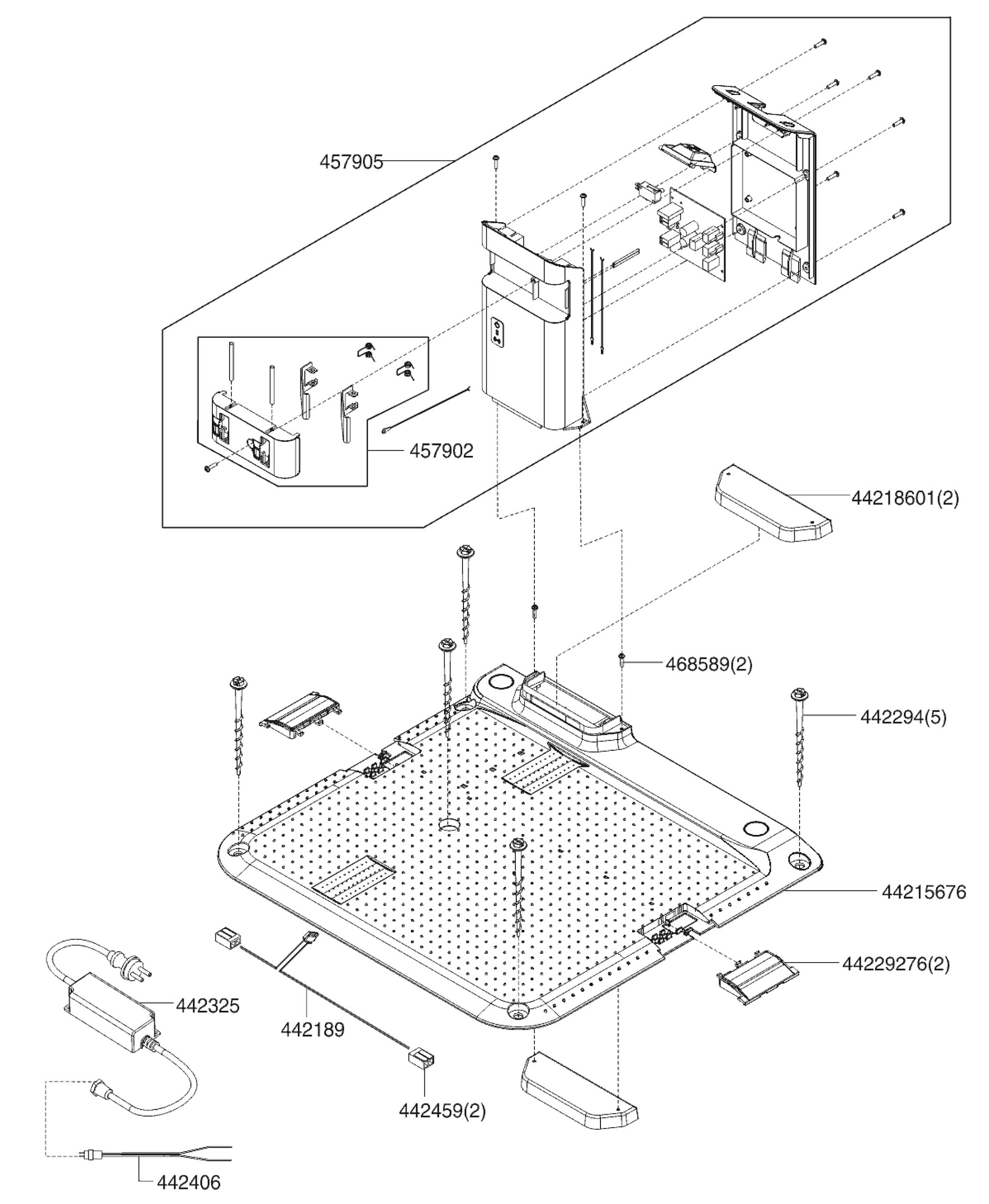 457905

457902

44218601(2)

468589(2)

442294(5)

44215676

44229276(2)

442325

442189

442459(2)

442406